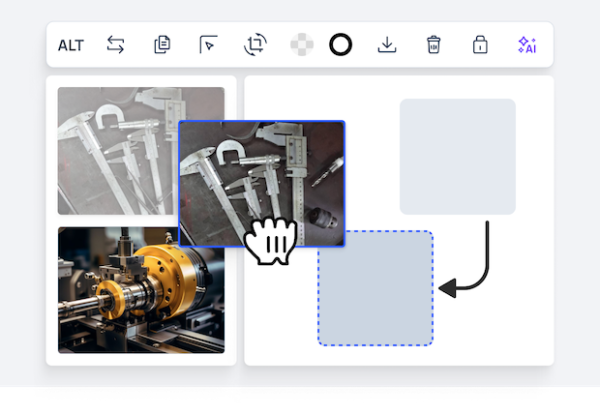 ALT

AI